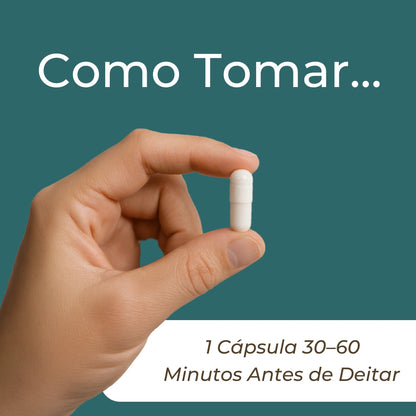 Como Tomar...

1 Cápsula 30–60 Minutos Antes de Deitar