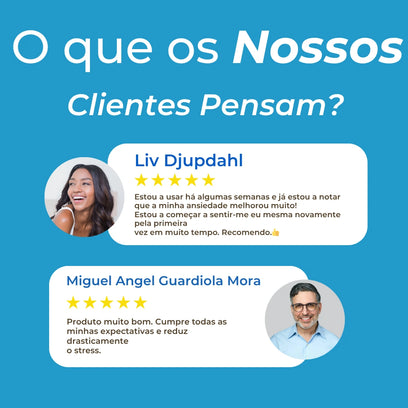 O que os Nossos Clientes Pensam?

Liv Djupdahl

★★★★★

Estou a usar há algumas semanas e já estou a notar que a minha ansiedade melhorou muito!
Estou a começar a sentir-me eu mesma novamente pela primeira
vez em muito tempo. Recomendo.👍

Miguel Angel Guardiola Mora

★★★★★

Produto muito bom. Cumpre todas as minhas expectativas e reduz drasticamente
o stress.