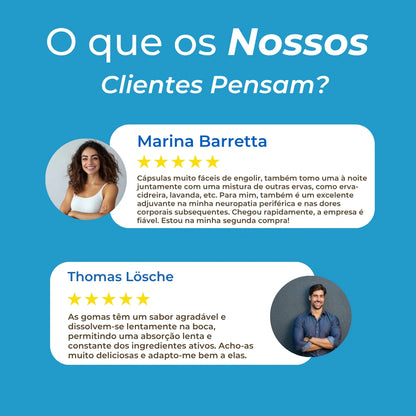 O que os Nossos Clientes Pensam?

Marina Barretta

★★★★★

Cápsulas muito fáceis de engolir, também tomo uma à noite juntamente com uma mistura de outras ervas, como erva-cidreira, lavanda, etc. Para mim, também é um excelente adjuvante na minha neuropatia periférica e nas dores corporais subsequentes. Chegou rapidamente, a empresa é fiável. Estou na minha segunda compra!

Thomas Lösche

★★★★★

As gomas têm um sabor agradável e dissolvem-se lentamente na boca, permitindo uma absorção lenta e constante dos ingredientes ativos. Acho-as muito deliciosas e adapto-me bem a elas.