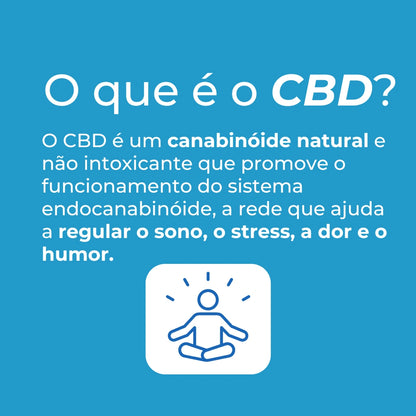 O que é o CBD?

O CBD é um canabinóide natural e não intoxicante que promove o funcionamento do sistema endocanabinóide, a rede que ajuda a regular o sono, o stress, a dor e o humor.