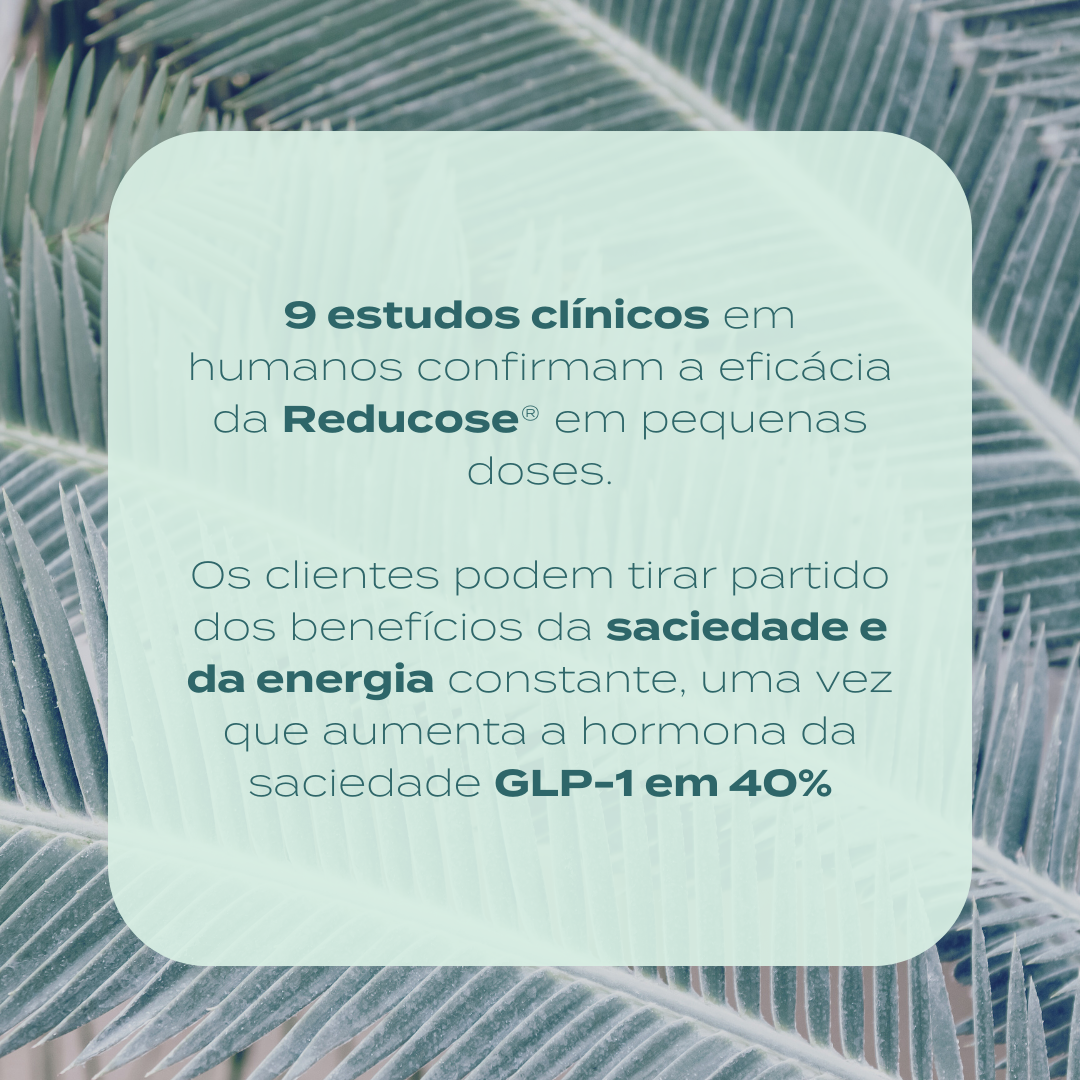 9 estudos clínicos em humanos confirmam a eficácia da Reducose® em pequenas doses.

Os clientes podem tirar partido dos benefícios da saciedade e da energia constante, uma vez que aumenta a hormona da saciedade GLP-1 em 40%