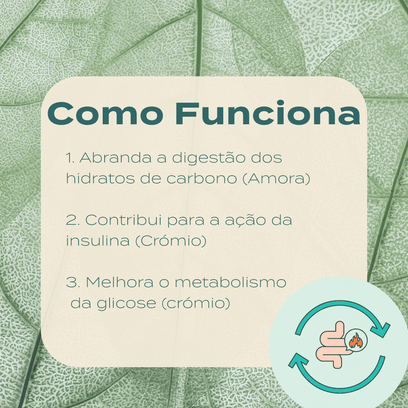 Como Funciona

1. Abranda a digestão dos hidratos de carbono (Amora)

2. Contribui para a ação da insulina (Crómio)

3. Melhora o metabolismo da glicose (crómio)